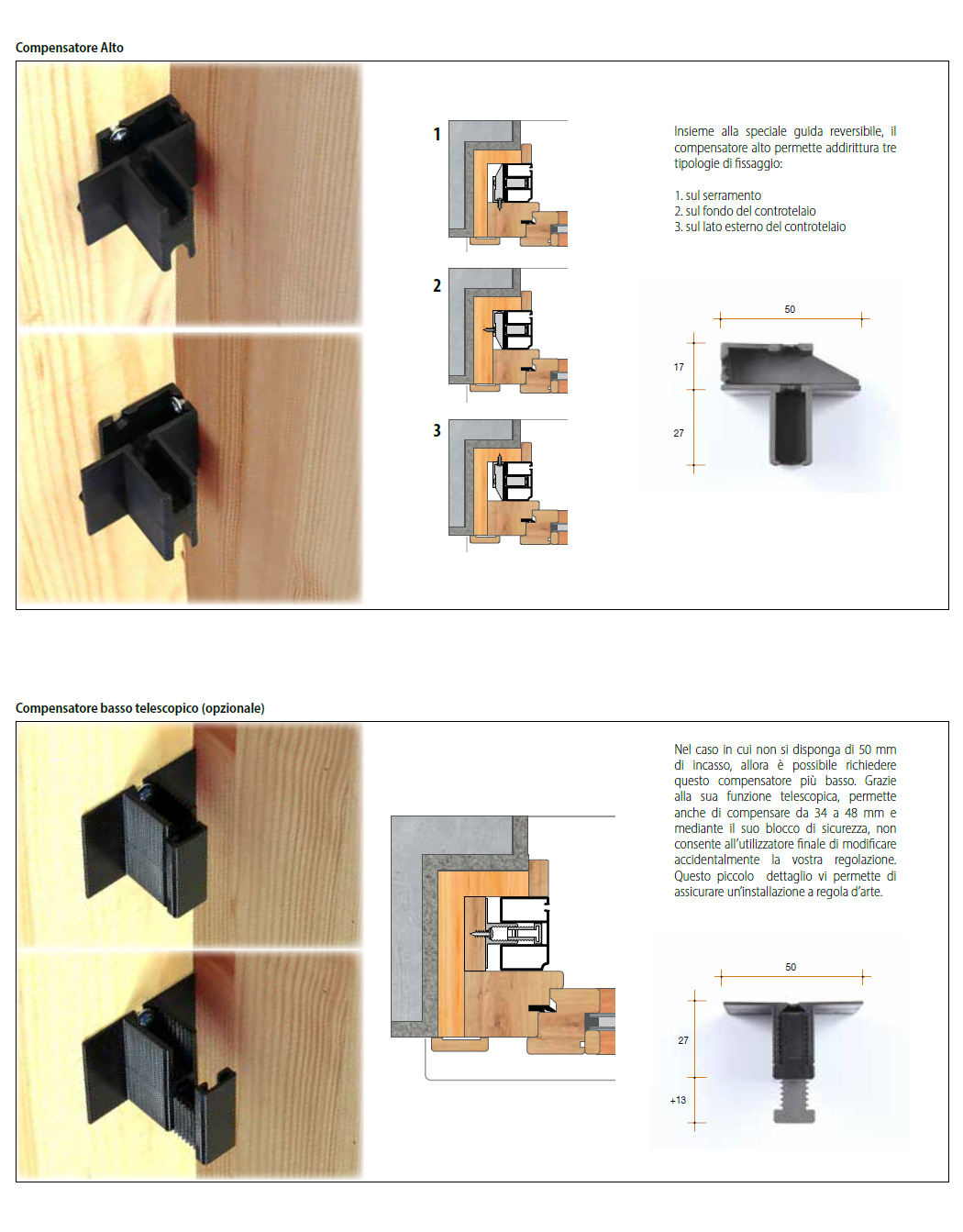 Compensatore Alto

1

2

3

Insieme alla speciale guida reversibile, il compensatore alto permette addirittura tre tipologie di fissaggio:

1. sul serramento
2. sul fondo del controtelaio
3. sul lato esterno del controtelaio

50

17

27

Compensatore basso telescopico (opzionale)

Nel caso in cui non si disponga di 50 mm di incasso, allora è possibile richiedere questo compensatore più basso. Grazie alla sua funzione telescopica, permette anche di compensare da 34 a 48 mm e mediante il suo blocco di sicurezza, non consente all'utilizzatore finale di modificare accidentalmente la vostra regolazione. Questo piccolo dettaglio vi permette di assicurare un'installazione a regola d'arte.

50

27

+13